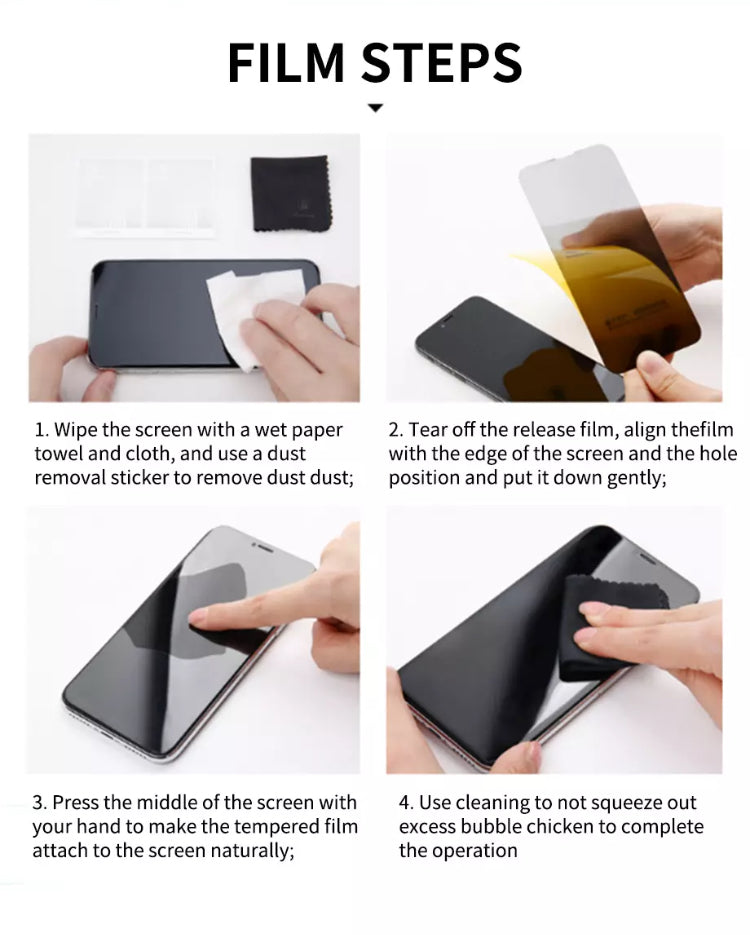 FILM STEPS

1. Wipe the screen with a wet paper towel and cloth, and use a dust removal sticker to remove dust dust;

2. Tear off the release film, align thefilm with the edge of the screen and the hole position and put it down gently;

3. Press the middle of the screen with your hand to make the tempered film attach to the screen naturally;

4. Use cleaning to not squeeze out excess bubble chicken to complete the operation